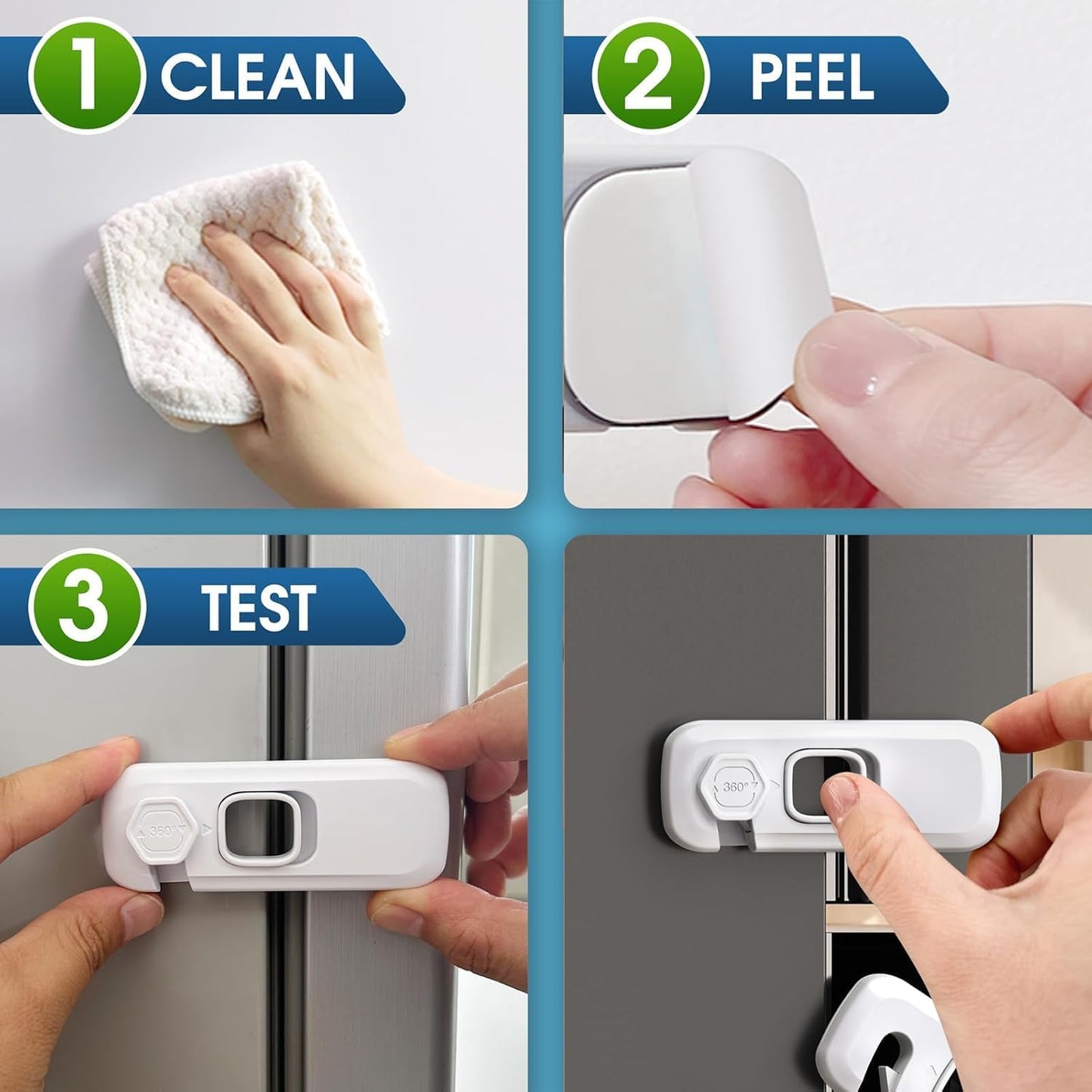 1 CLEAN

2 PEEL

3 TEST

360°

360°